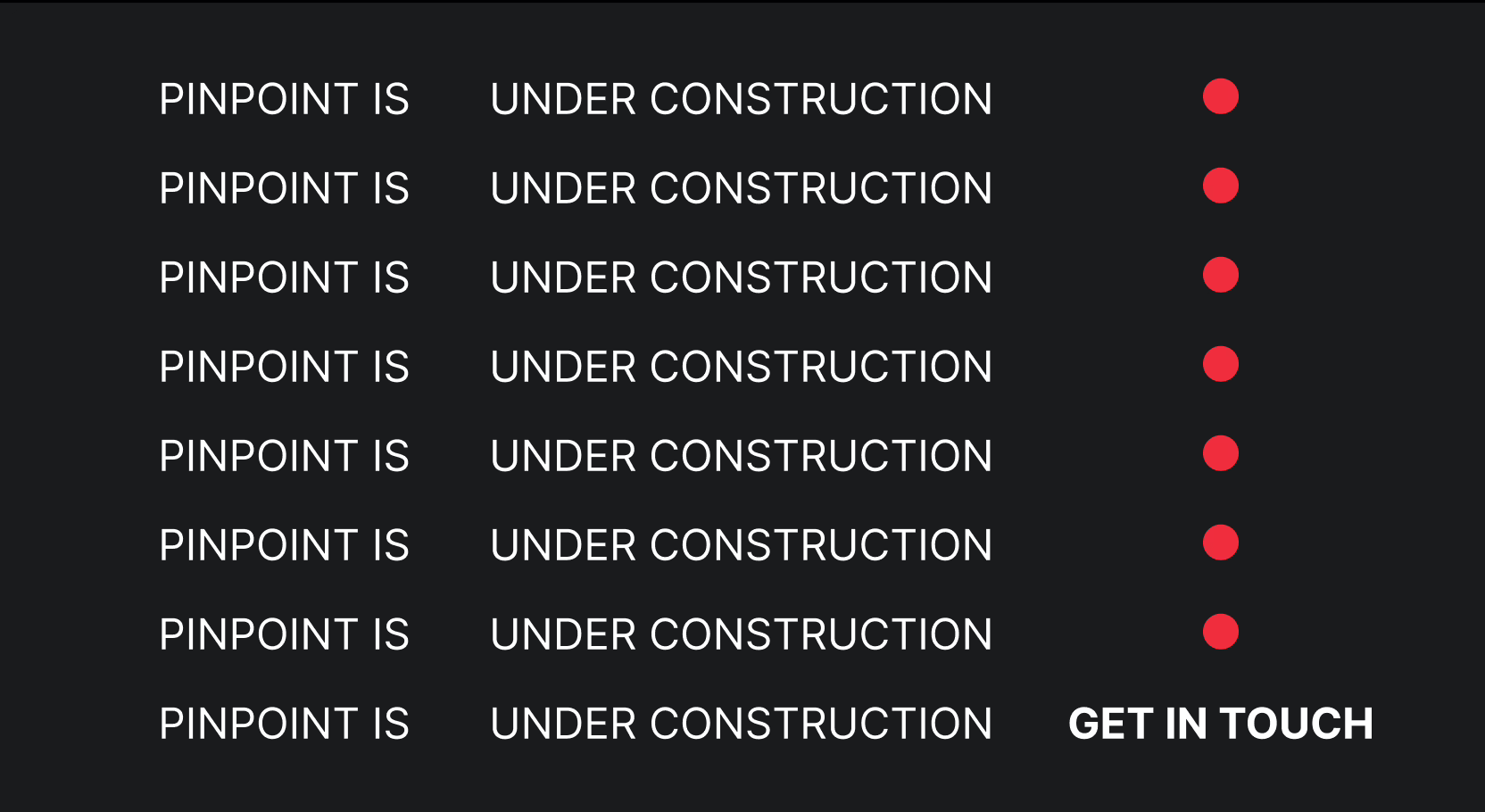 PINPOINT IS UNDER CONSTRUCTION

PINPOINT IS UNDER CONSTRUCTION

PINPOINT IS UNDER CONSTRUCTION

PINPOINT IS UNDER CONSTRUCTION

PINPOINT IS UNDER CONSTRUCTION

PINPOINT IS UNDER CONSTRUCTION

PINPOINT IS UNDER CONSTRUCTION

PINPOINT IS UNDER CONSTRUCTION GET IN TOUCH